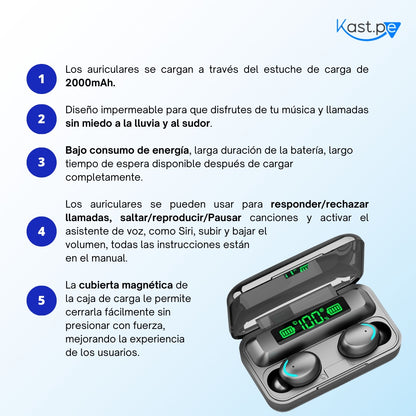 Kast.pe

1 Los auriculares se cargan a través del estuche de carga de 2000mAh.

2 Diseño impermeable para que disfrutes de tu música y llamadas sin miedo a la lluvia y al sudor.

3 Bajo consumo de energía, larga duración de la batería, largo tiempo de espera disponible después de cargar completamente.

4 Los auriculares se pueden usar para responder/rechazar llamadas, saltar/reproducir/Pausar canciones y activar el asistente de voz, como Siri, subir y bajar el volumen, todas las instrucciones están en el manual.

5 La cubierta magnética de la caja de carga le permite cerrarla fácilmente sin presionar con fuerza, mejorando la experiencia de los usuarios.

100%