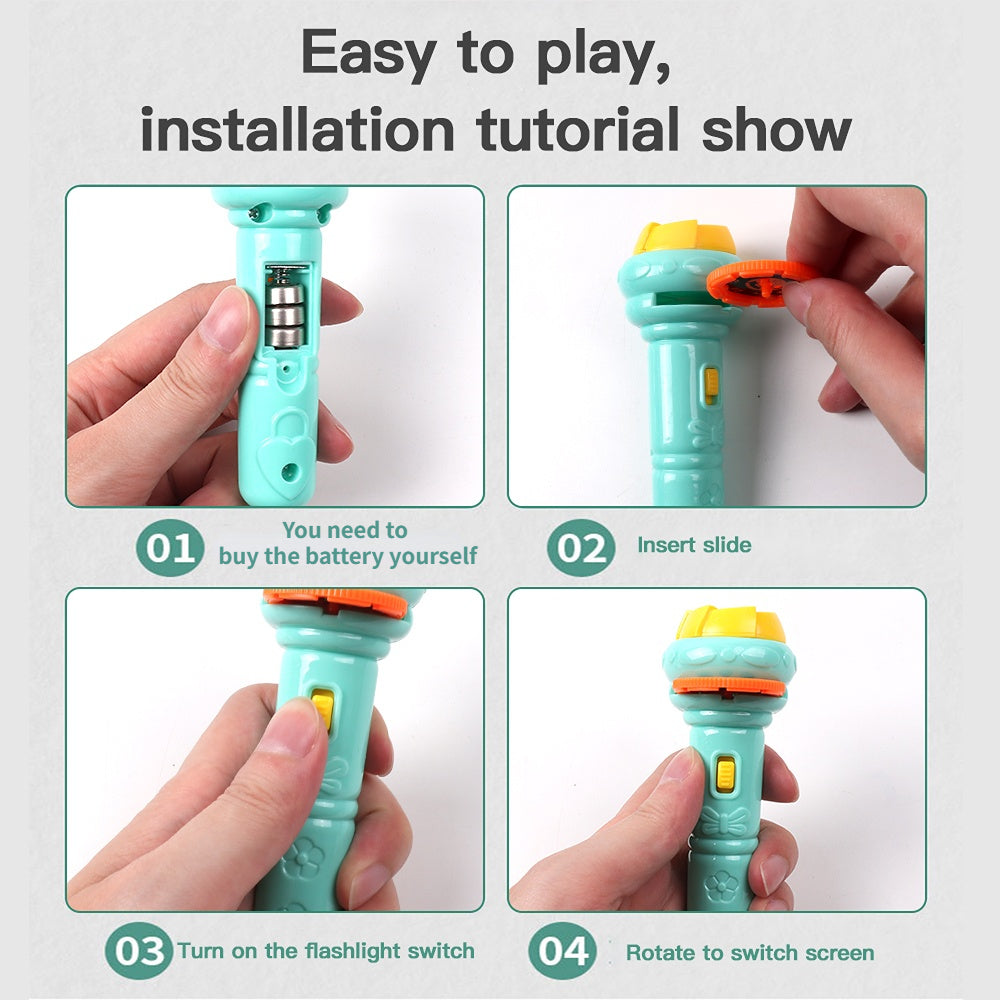 Easy to play,
installation tutorial show

01 You need to buy the battery yourself

02 Insert slide

03 Turn on the flashlight switch

04 Rotate to switch screen