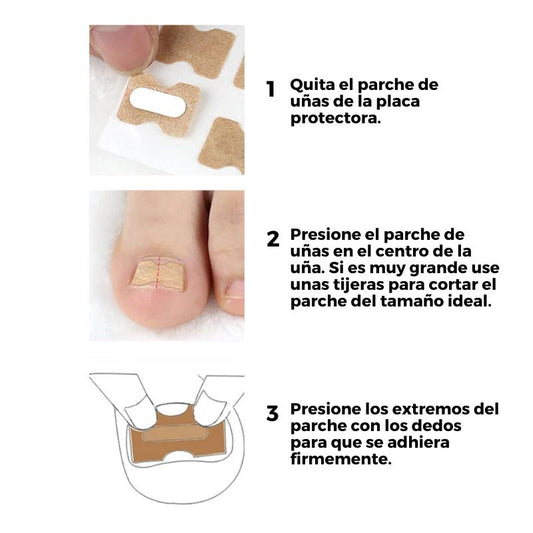 1 Quita el parche de uñas de la placa protectora.

2 Presione el parche de uñas en el centro de la uña. Si es muy grande use unas tijeras para cortar el parche del tamaño ideal.

3 Presione los extremos del parche con los dedos para que se adhiera firmemente.